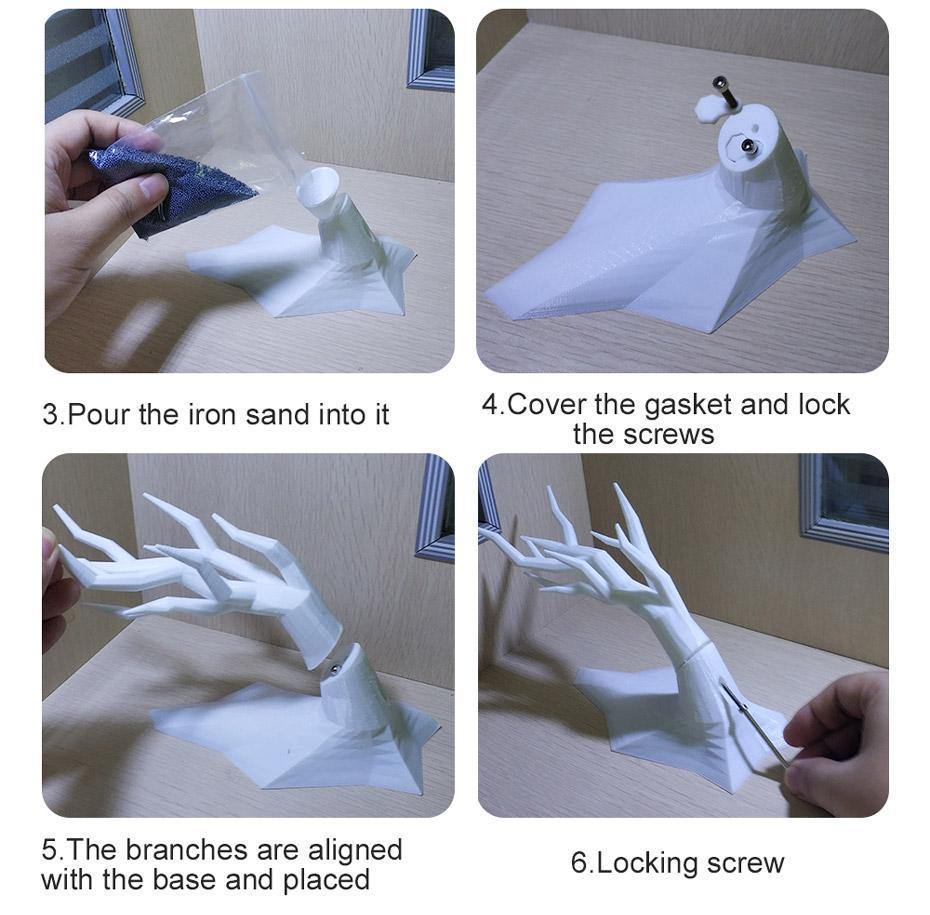 3.Pour the iron sand into it

4.Cover the gasket and lock the screws

5.The branches are aligned with the base and placed

6.Locking screw